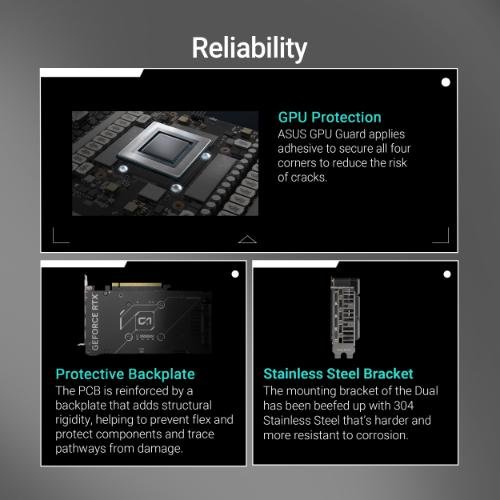 Reliability

GPU Protection
ASUS GPU Guard applies adhesive to secure all four corners to reduce the risk of cracks.

GEFORCE RTX

Protective Backplate
The PCB is reinforced by a backplate that adds structural rigidity, helping to prevent flex and protect components and trace pathways from damage.

Stainless Steel Bracket
The mounting bracket of the Dual has been beefed up with 304 Stainless Steel that's harder and more resistant to corrosion.